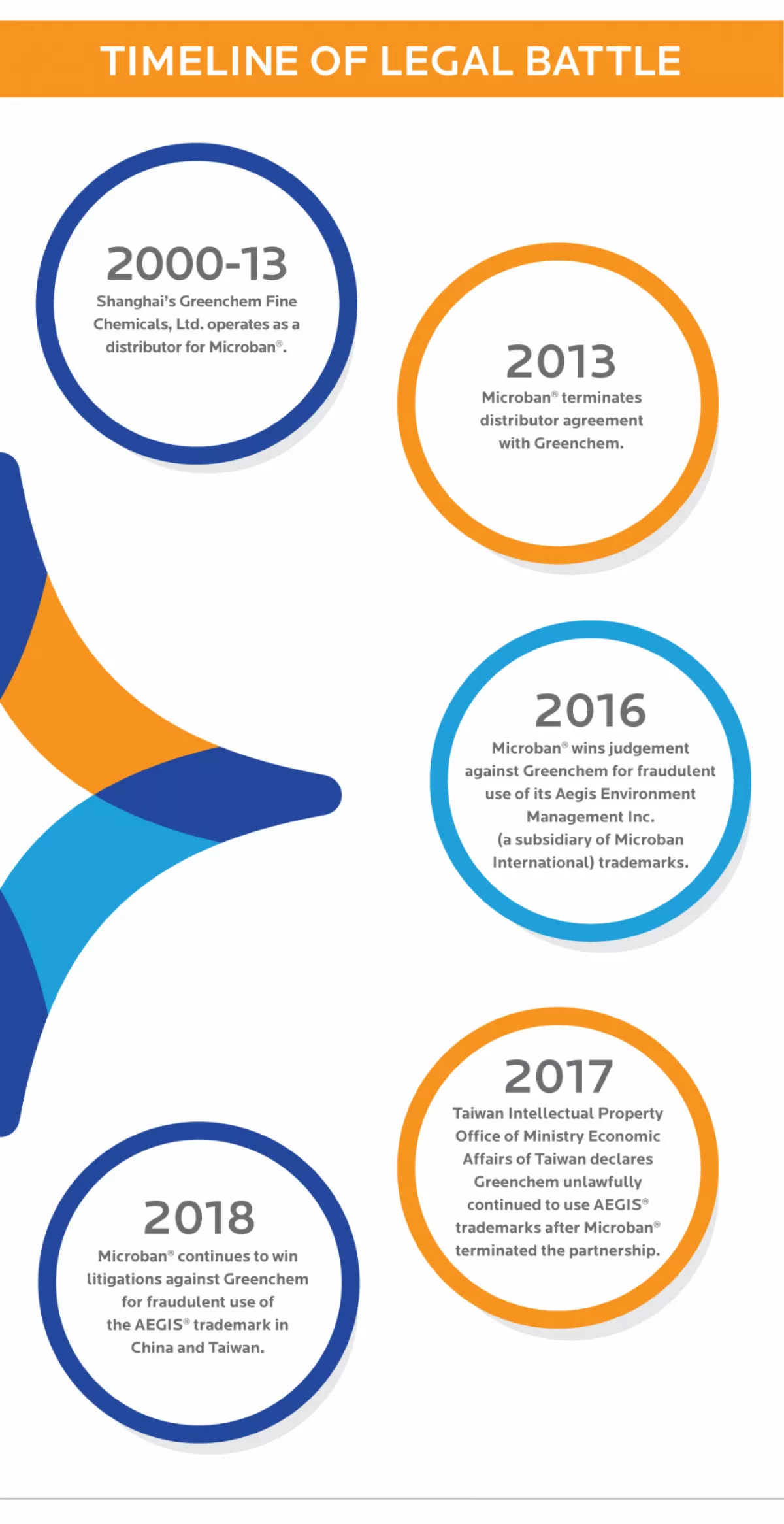 TIMELINE OF LEGAL BATTLE

2000-13
Shanghai's Greenchem Fine Chemicals, Ltd. operates as a distributor for Microban®.

2013
Microban® terminates distributor agreement with Greenchem.

2016
Microban® wins judgement against Greenchem for fraudulent use of its Aegis Environment Management Inc. (a subsidiary of Microban International) trademarks.

2017
Taiwan Intellectual Property Office of Ministry Economic Affairs of Taiwan declares Greenchem unlawfully continued to use AEGIS® trademarks after Microban® terminated the partnership.

2018
Microban® continues to win litigations against Greenchem for fraudulent use of the AEGIS® trademark in China and Taiwan.