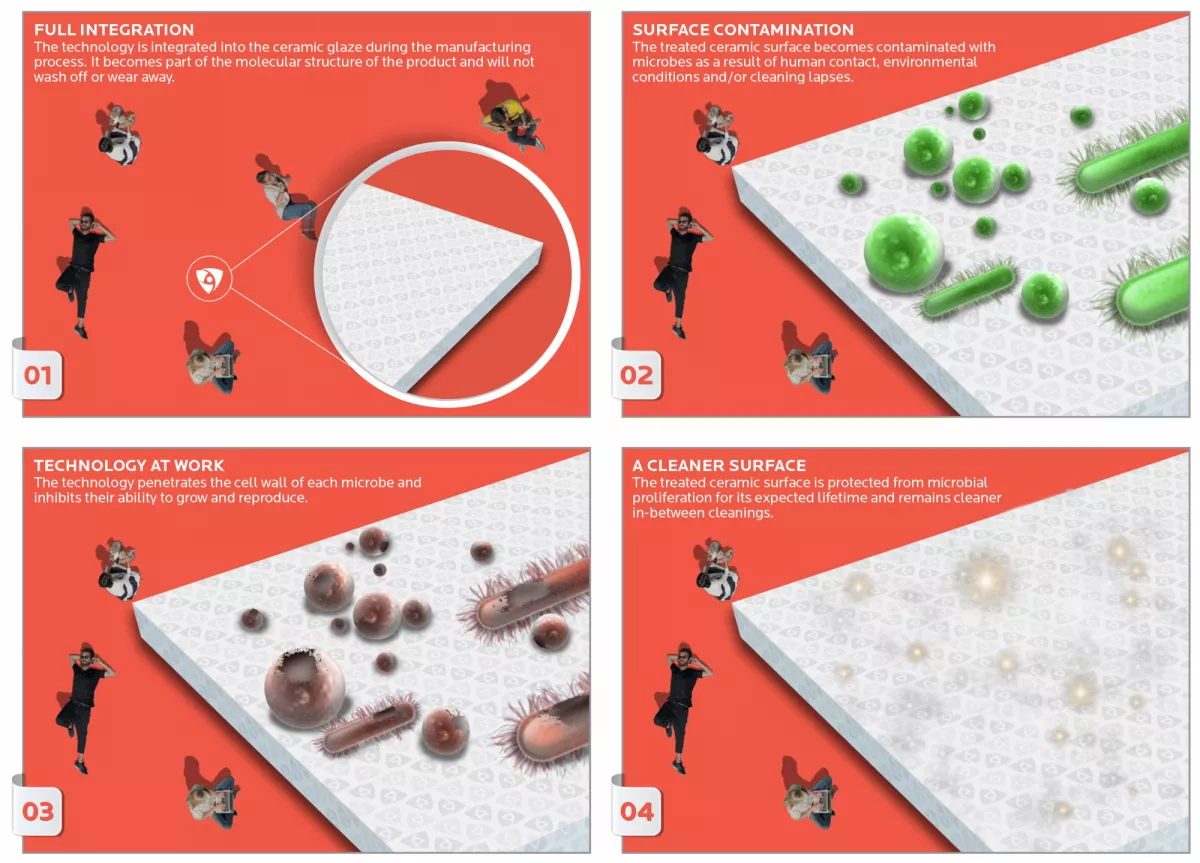 FULL INTEGRATION
The technology is integrated into the ceramic glaze during the manufacturing process. It becomes part of the molecular structure of the product and will not wash off or wear away.

01

SURFACE CONTAMINATION
The treated ceramic surface becomes contaminated with microbes as a result of human contact, environmental conditions and/or cleaning lapses.

02

TECHNOLOGY AT WORK
The technology penetrates the cell wall of each microbe and inhibits their ability to grow and reproduce.

03

A CLEANER SURFACE
The treated ceramic surface is protected from microbial proliferation for its expected lifetime and remains cleaner in-between cleanings.

04