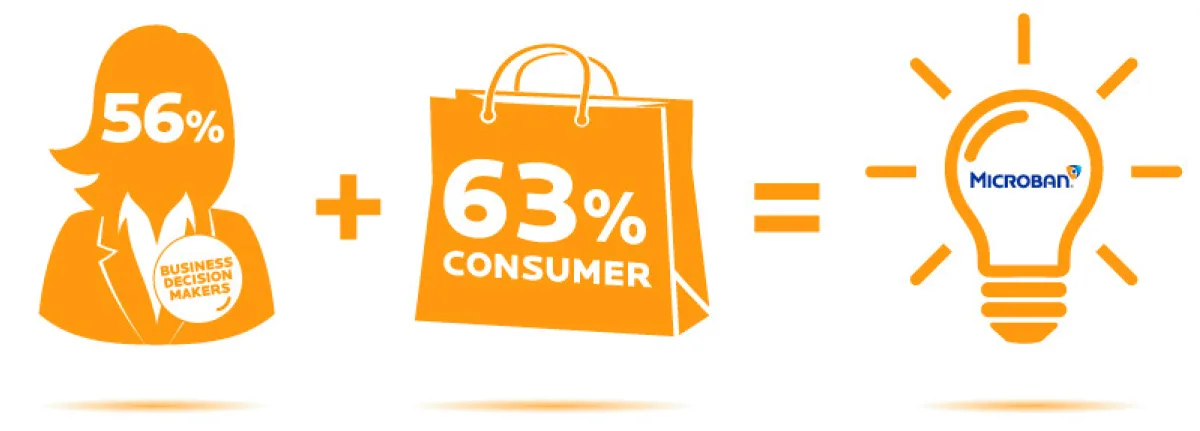 56%

BUSINESS DECISION MAKERS

+

63%
CONSUMER

=

MICROBAN