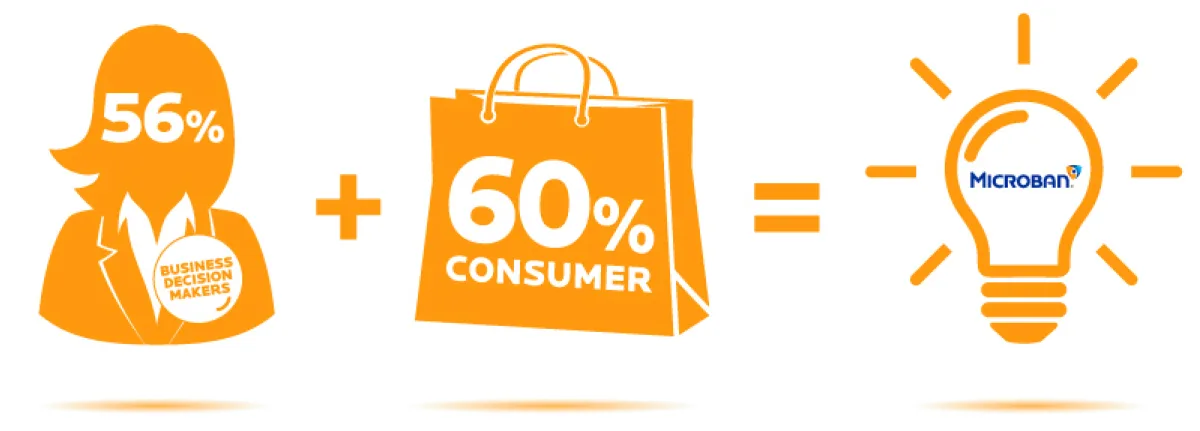 56%

BUSINESS DECISION MAKERS

+

60%
CONSUMER

=

MICROBAN